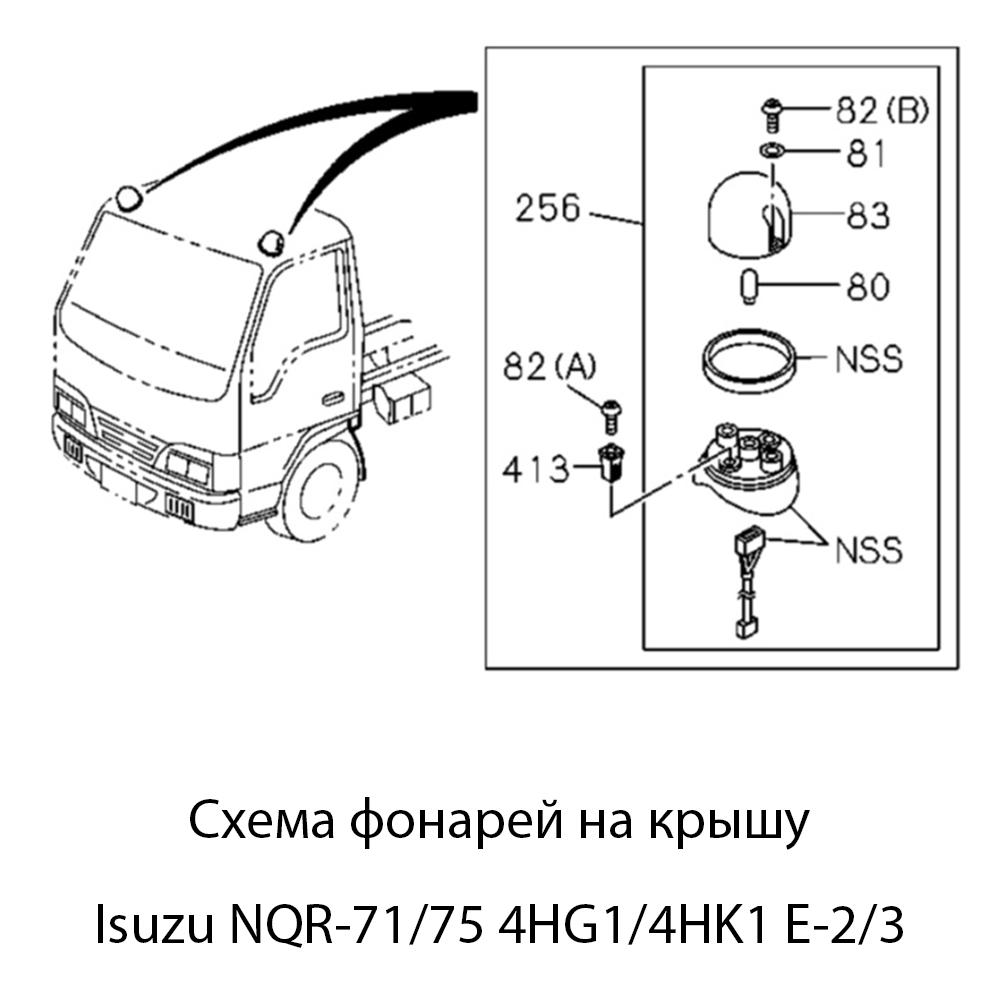 82 (B)
81
256
83
80
NSS
82 (A)
413
NSS

Схема фонарей на крышу

Isuzu NQR-71/75 4HG1/4HK1 E-2/3